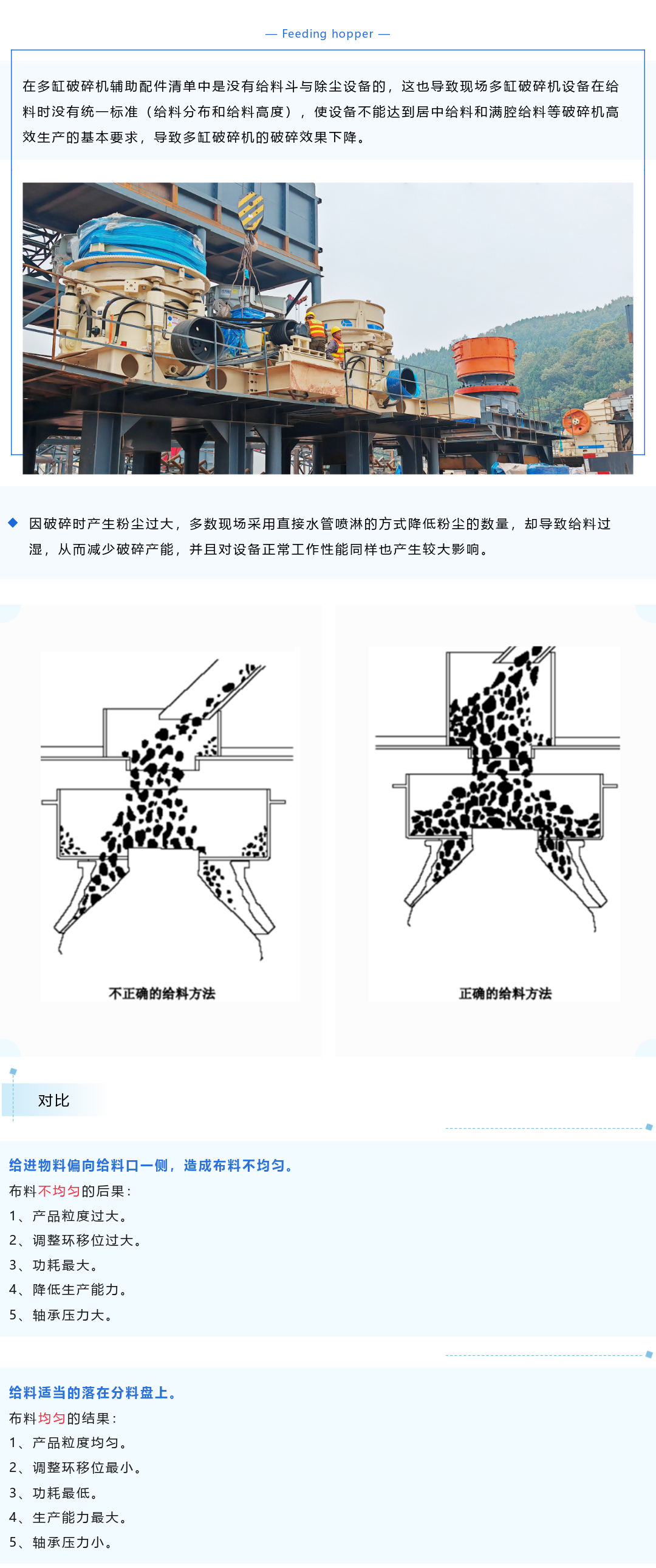 — Feeding hopper —

在多缸破碎机辅助配件清单中是没有给料斗与除尘设备的，这也导致现场多缸破碎机设备在给料时没有统一标准（给料分布和给料高度），使设备不能达到居中给料和满腔给料等破碎机高效生产的基本要求，导致多缸破碎机的破碎效果下降。

因破碎时产生粉尘过大，多数现场采用直接水管喷淋的方式降低粉尘的数量，却导致给料过湿，从而减少破碎产能，并且对设备正常工作性能同样也产生较大影响。

不正确的给料方法

正确的给料方法

对比

给进物料偏向给料口一侧，造成布料不均匀。

布料不均匀的后果：

1、产品粒度过大。

2、调整环移位过大。

3、功耗最大。

4、降低生产能力。

5、轴承压力大。

给料适当的落在分料盘上。

布料均匀的结果：

1、产品粒度均匀。

2、调整环移位最小。

3、功耗最低。

4、生产能力最大。

5、轴承压力小。